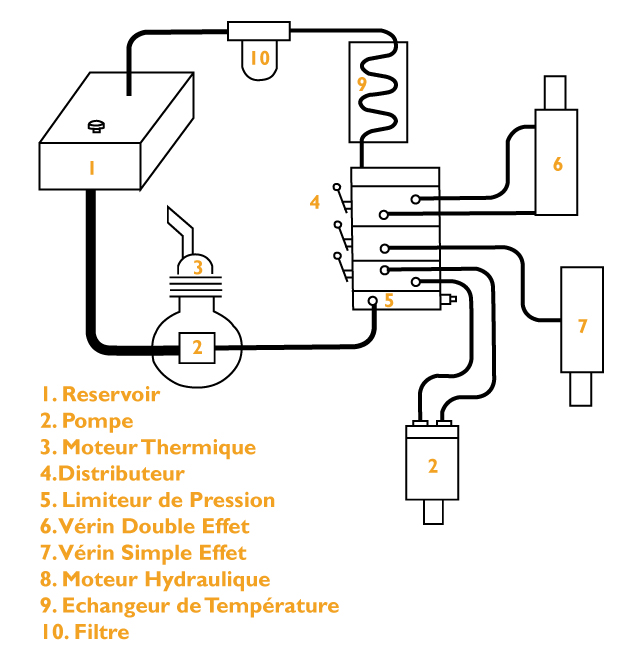 10
9
1
6
4
3
5
7
2
2

1. Reservoir
2. Pompe
3. Moteur Thermique
4.Distributeur
5. Limiteur de Pression
6.Vérin Double Effet
7.Vérin Simple Effet
8. Moteur Hydraulique
9. Echangeur de Température
10. Filtre